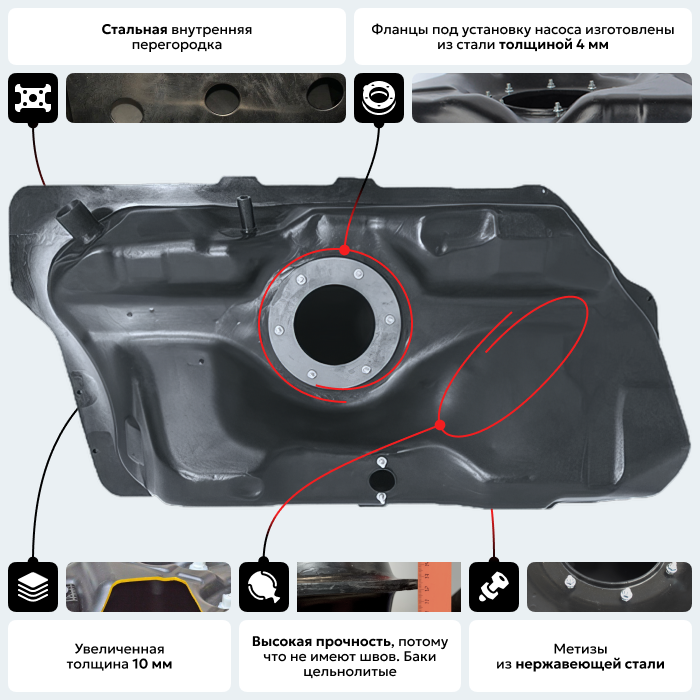 Стальная внутренняя перегородка

Фланцы под установку насоса изготовлены из стали толщиной 4 мм

Увеличенная толщина 10 мм

Высокая прочность, потому что не имеют швов. Баки цельнолитые

Метизы из нержавеющей стали